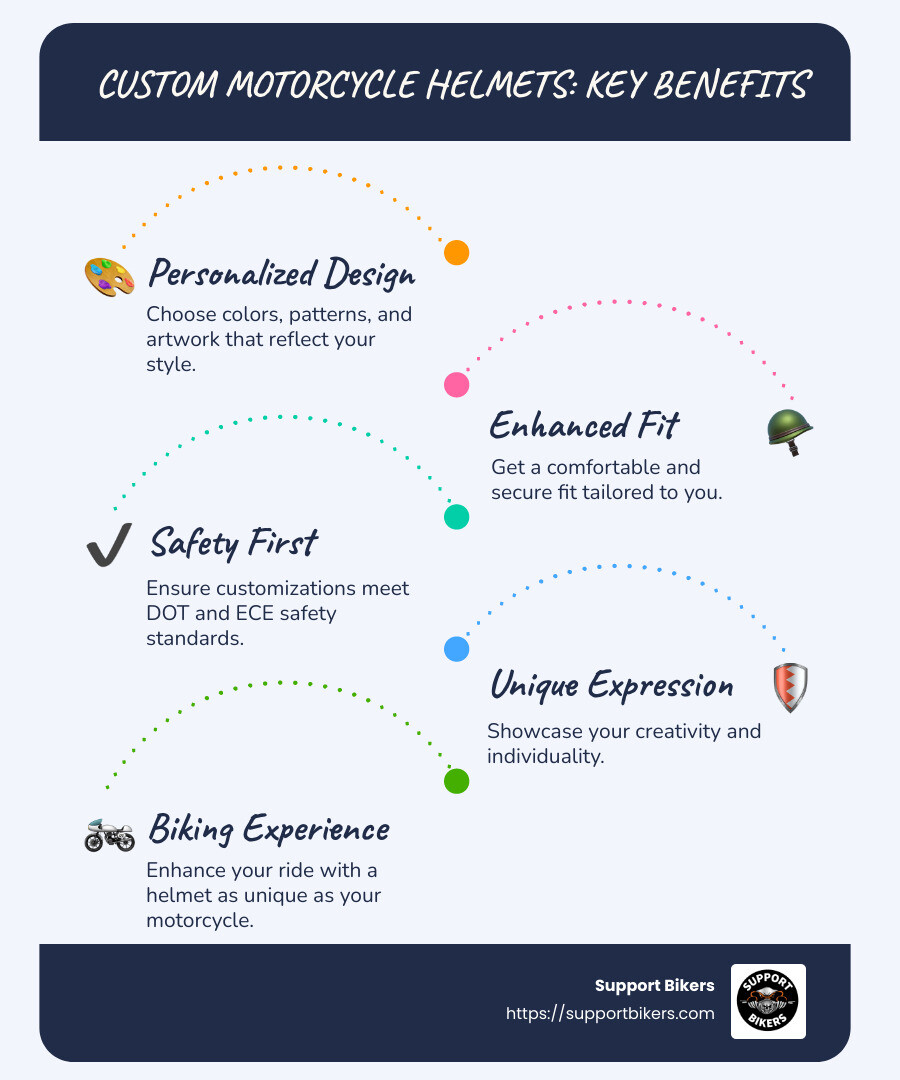 CUSTOM MOTORCYCLE HELMETS: KEY BENEFITS

Personalized Design
Choose colors, patterns, and artwork that reflect your style.

Enhanced Fit
Get a comfortable and secure fit tailored to you.

Safety First
Ensure customizations meet DOT and ECE safety standards.

Unique Expression
Showcase your creativity and individuality.

Biking Experience
Enhance your ride with a helmet as unique as your motorcycle.

Support Bikers
https://supportbikers.com

SUPPORT BIKERS