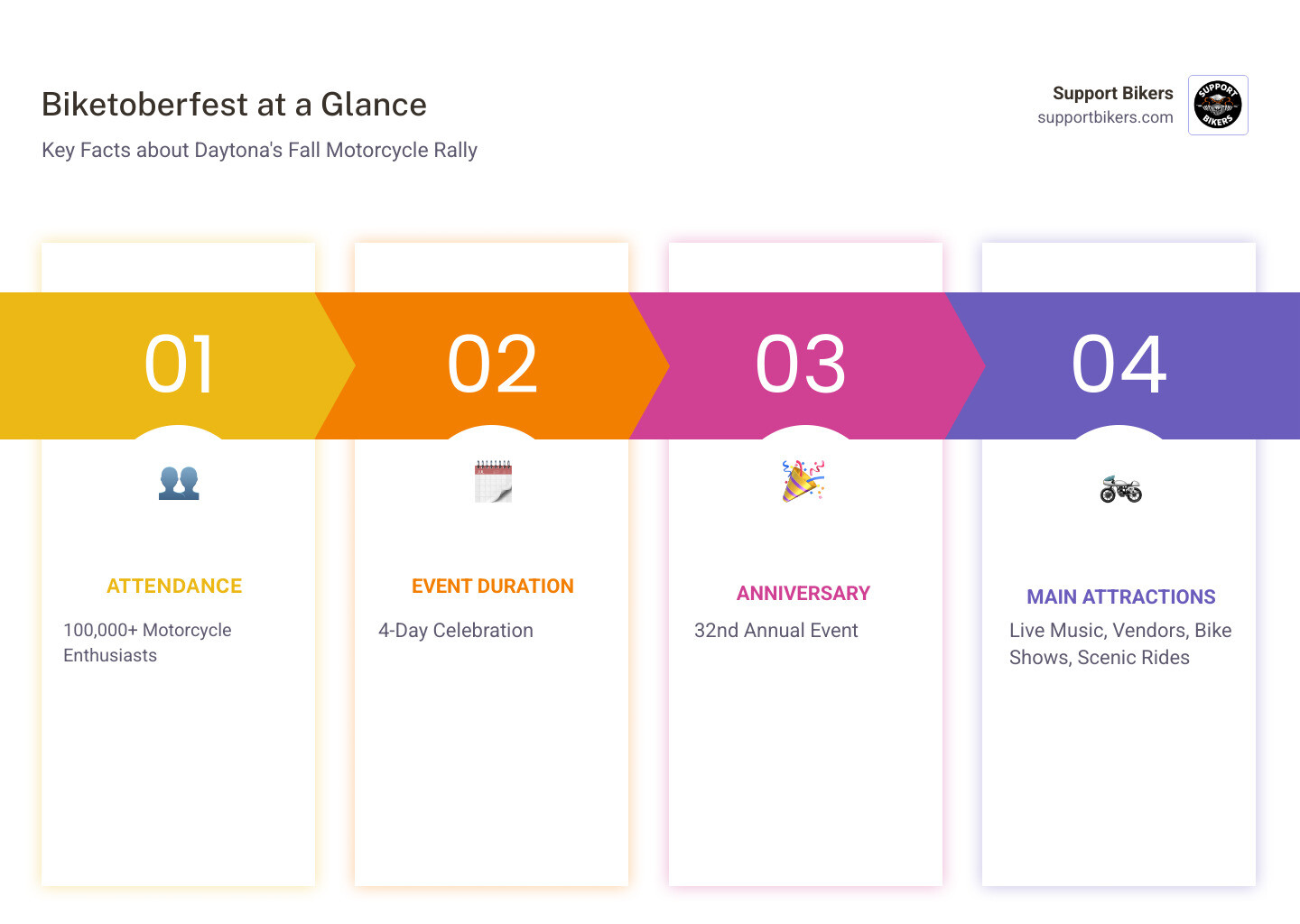 Biketoberfest at a Glance

Key Facts about Daytona's Fall Motorcycle Rally

Support Bikers
supportbikers.com

SUPPORT BIKERS

01

ATTENDANCE

100,000+ Motorcycle Enthusiasts

02

EVENT DURATION

4-Day Celebration

03

ANNIVERSARY

32nd Annual Event

04

MAIN ATTRACTIONS

Live Music, Vendors, Bike Shows, Scenic Rides